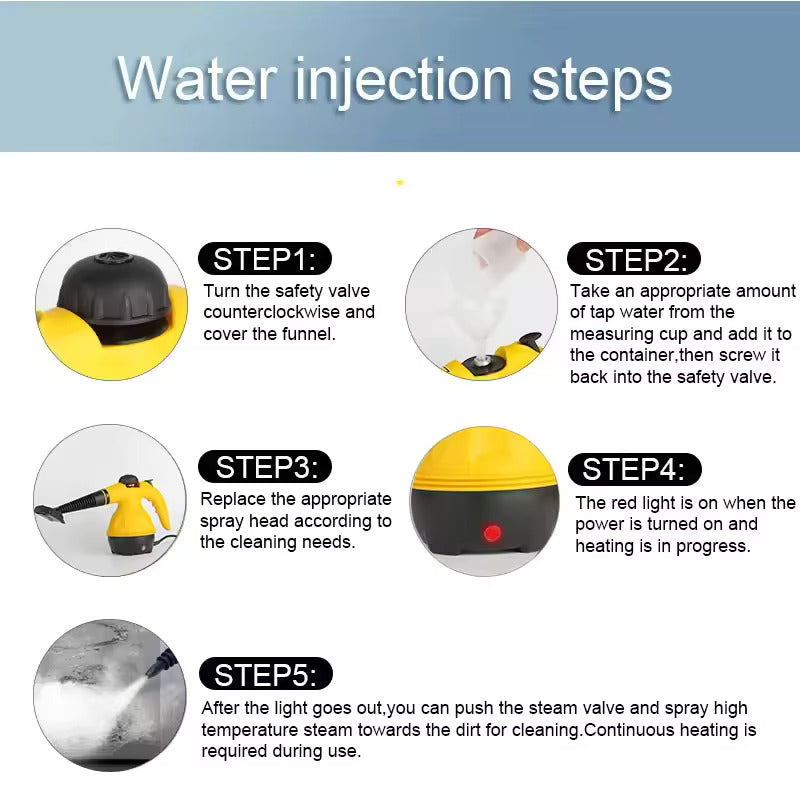 Water injection steps

STEP1:
Turn the safety valve counterclockwise and cover the funnel.

STEP2:
Take an appropriate amount of tap water from the measuring cup and add it to the container,then screw it back into the safety valve.

STEP3:
Replace the appropriate spray head according to the cleaning needs.

STEP4:
The red light is on when the power is turned on and heating is in progress.

STEP5:
After the light goes out,you can push the steam valve and spray high temperature steam towards the dirt for cleaning.Continuous heating is required during use.