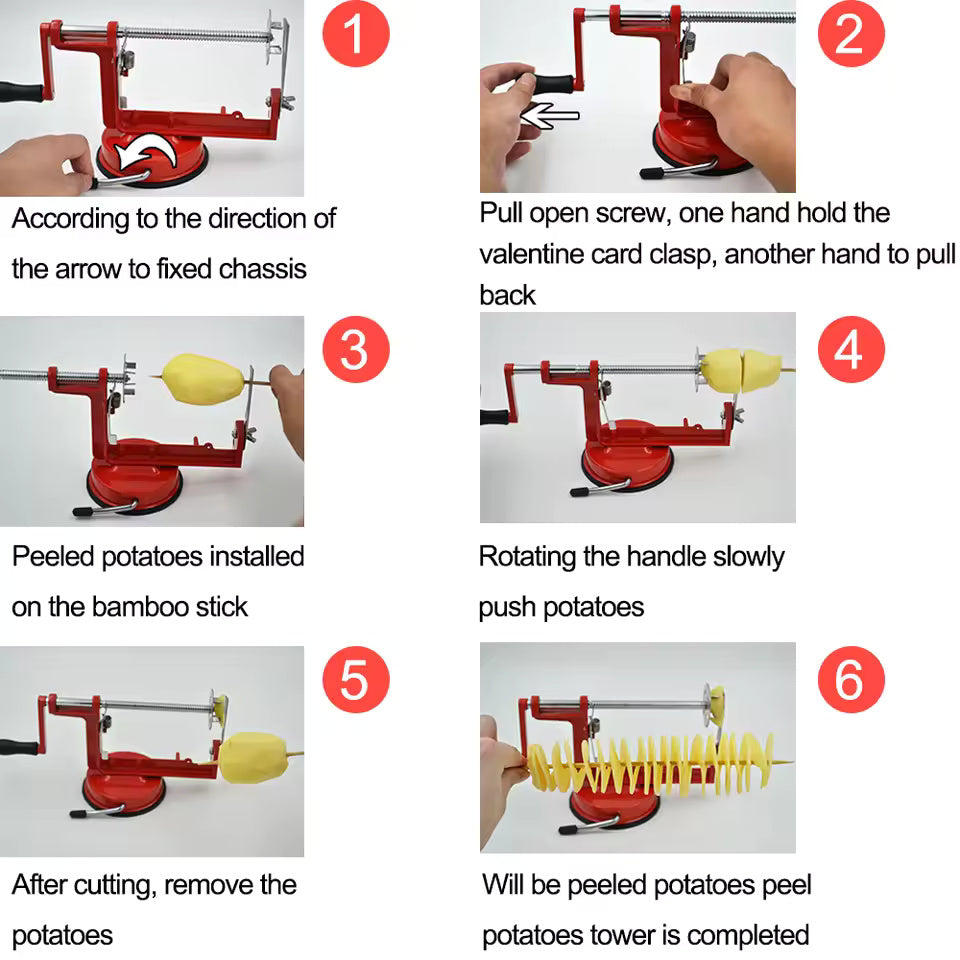 1

According to the direction of the arrow to fixed chassis

2

Pull open screw, one hand hold the valentine card clasp, another hand to pull back

3

Peeled potatoes installed on the bamboo stick

4

Rotating the handle slowly push potatoes

5

After cutting, remove the potatoes

6

Will be peeled potatoes peel potatoes tower is completed