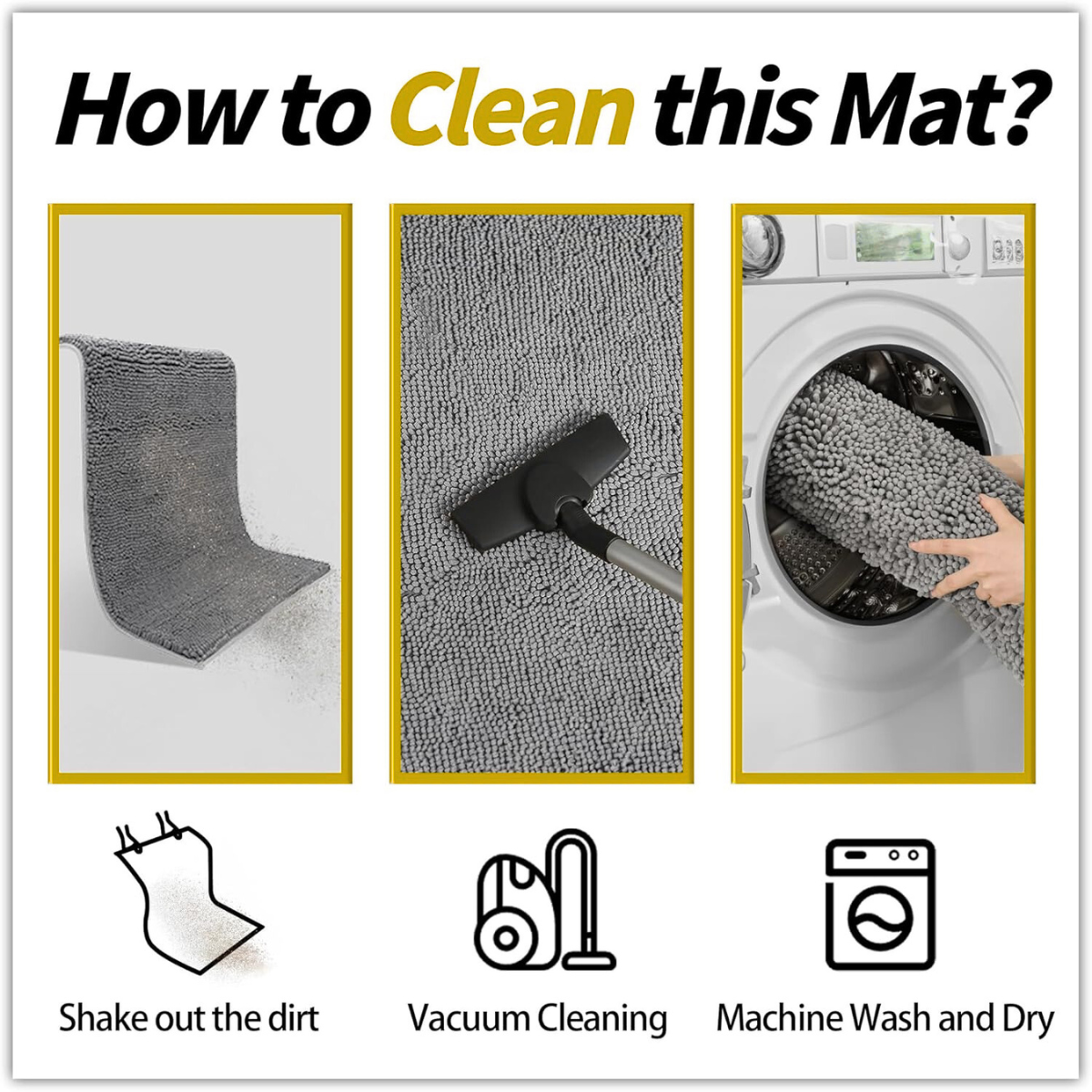 How to Clean this Mat?

Shake out the dirt

Vacuum Cleaning

Machine Wash and Dry