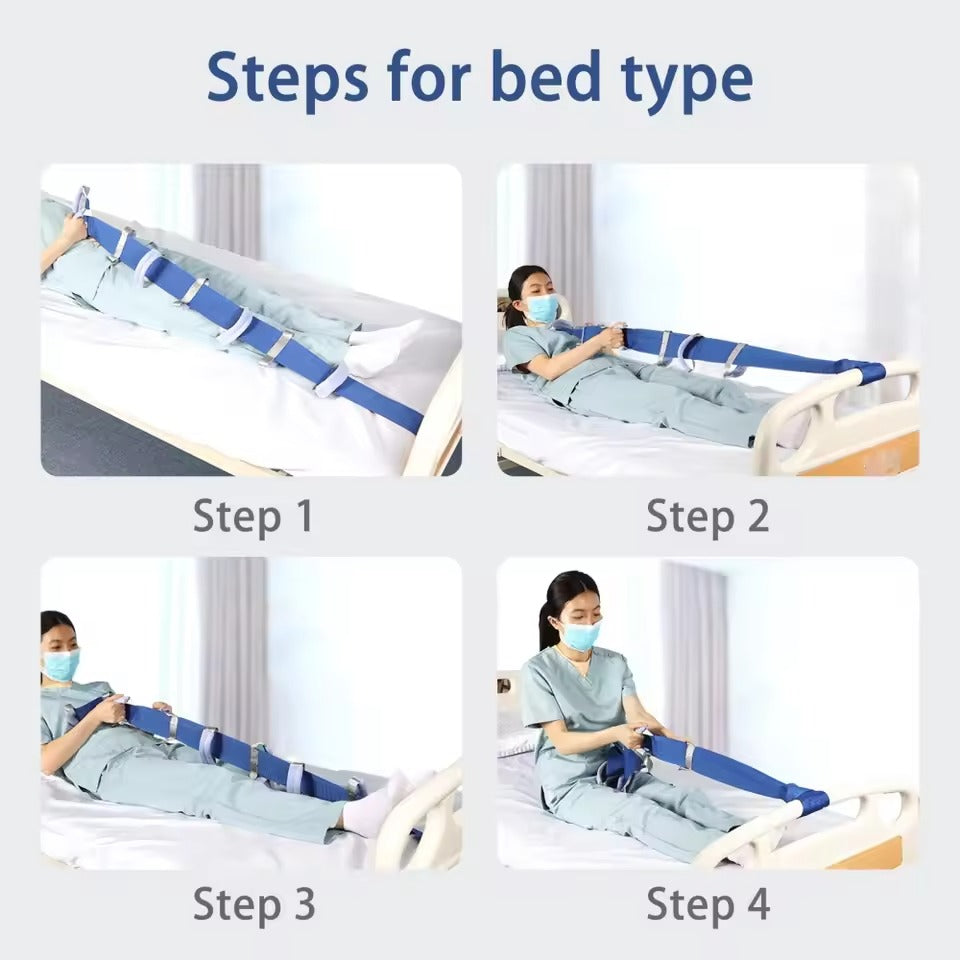 Steps for bed type

Step 1

Step 2

Step 3

Step 4