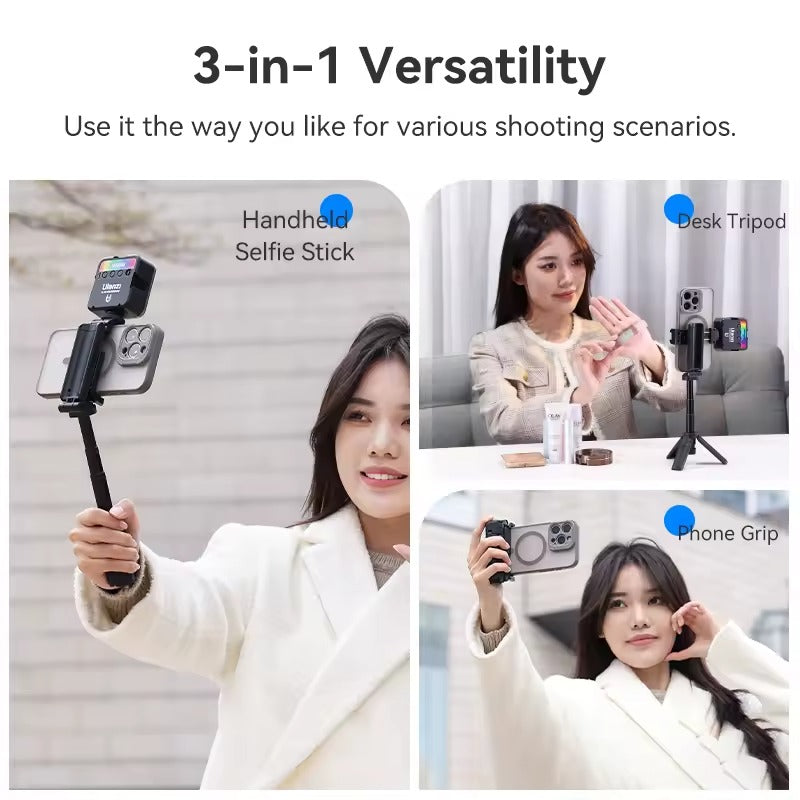 3-in-1 Versatility

Use it the way you like for various shooting scenarios.

Handheld Selfie Stick

Ulanzi

Desk Tripod

Phone Grip