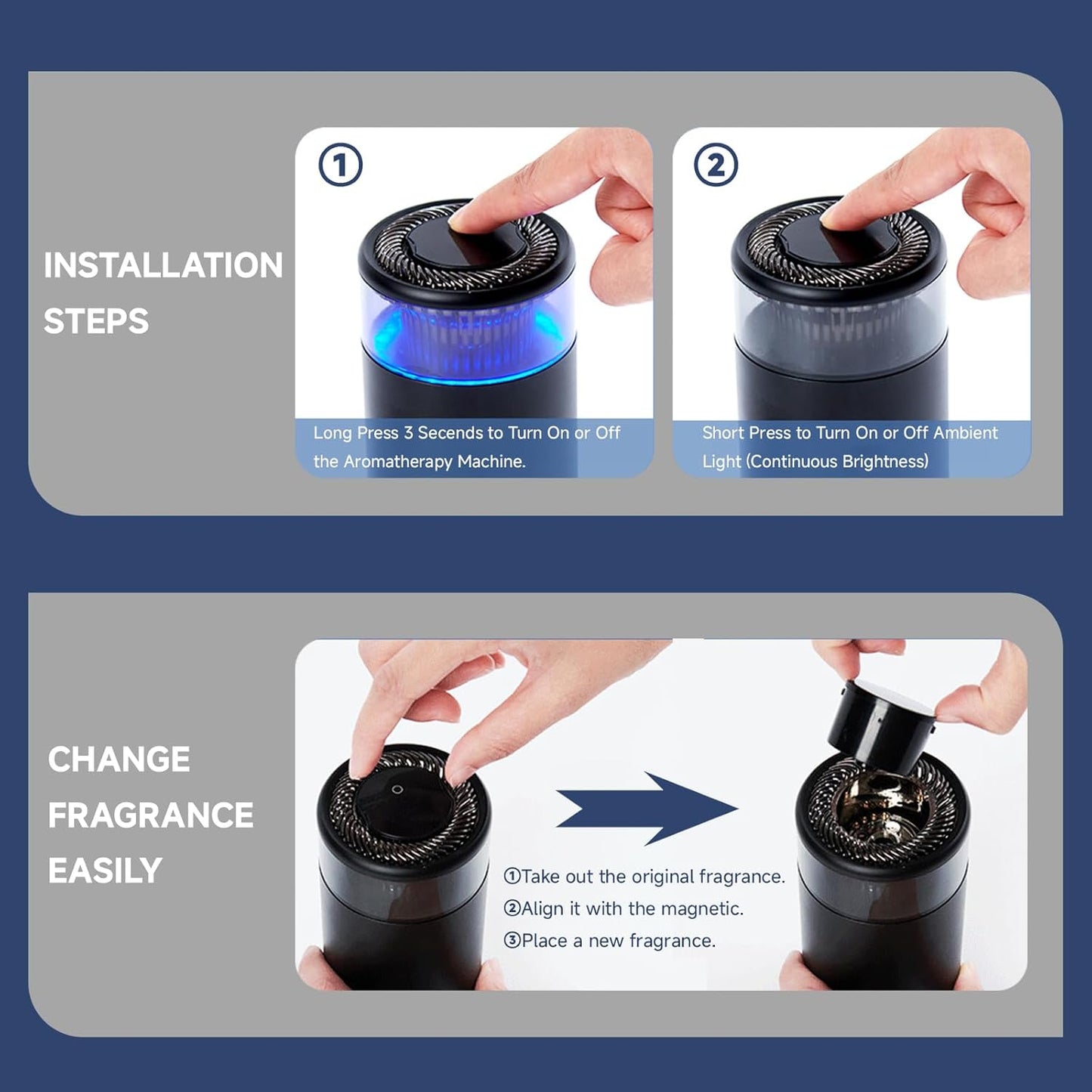 INSTALLATION STEPS

①

Long Press 3 Secends to Turn On or Off the Aromatherapy Machine.

②

Short Press to Turn On or Off Ambient Light (Continuous Brightness)

CHANGE FRAGRANCE EASILY

①Take out the original fragrance.
②Align it with the magnetic.
③Place a new fragrance.