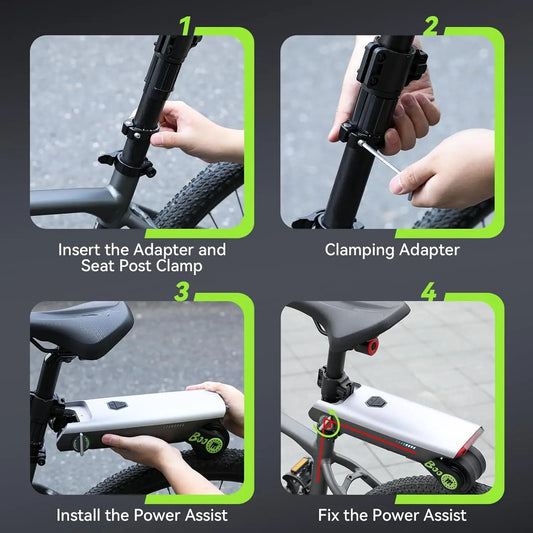 1

Insert the Adapter and Seat Post Clamp

2

Clamping Adapter

3

Boo

Install the Power Assist

4

Boo

Fix the Power Assist