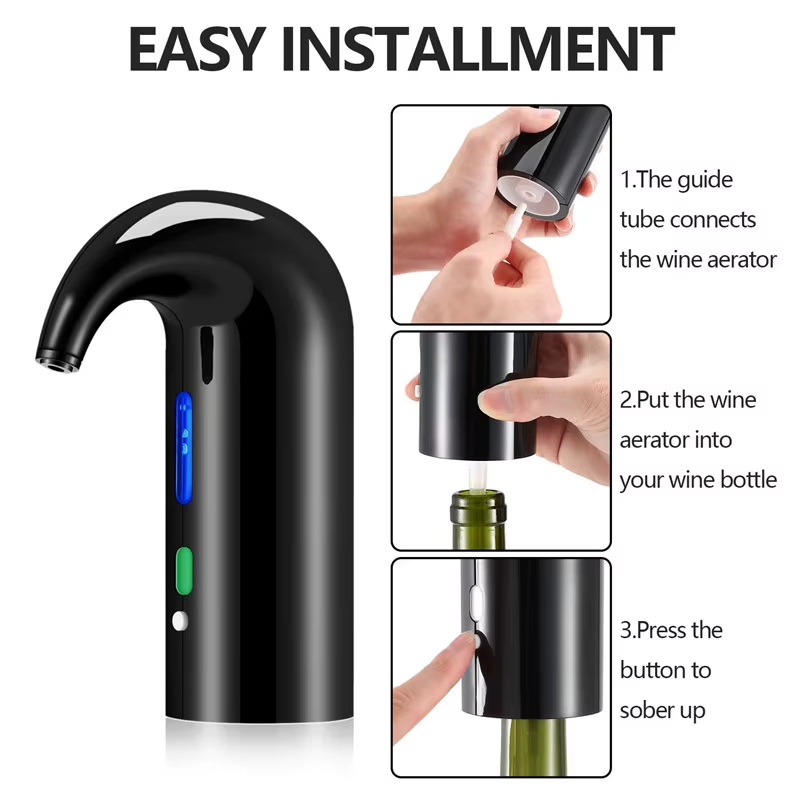 EASY INSTALLMENT

1.The guide tube connects the wine aerator

2.Put the wine aerator into your wine bottle

3.Press the button to sober up